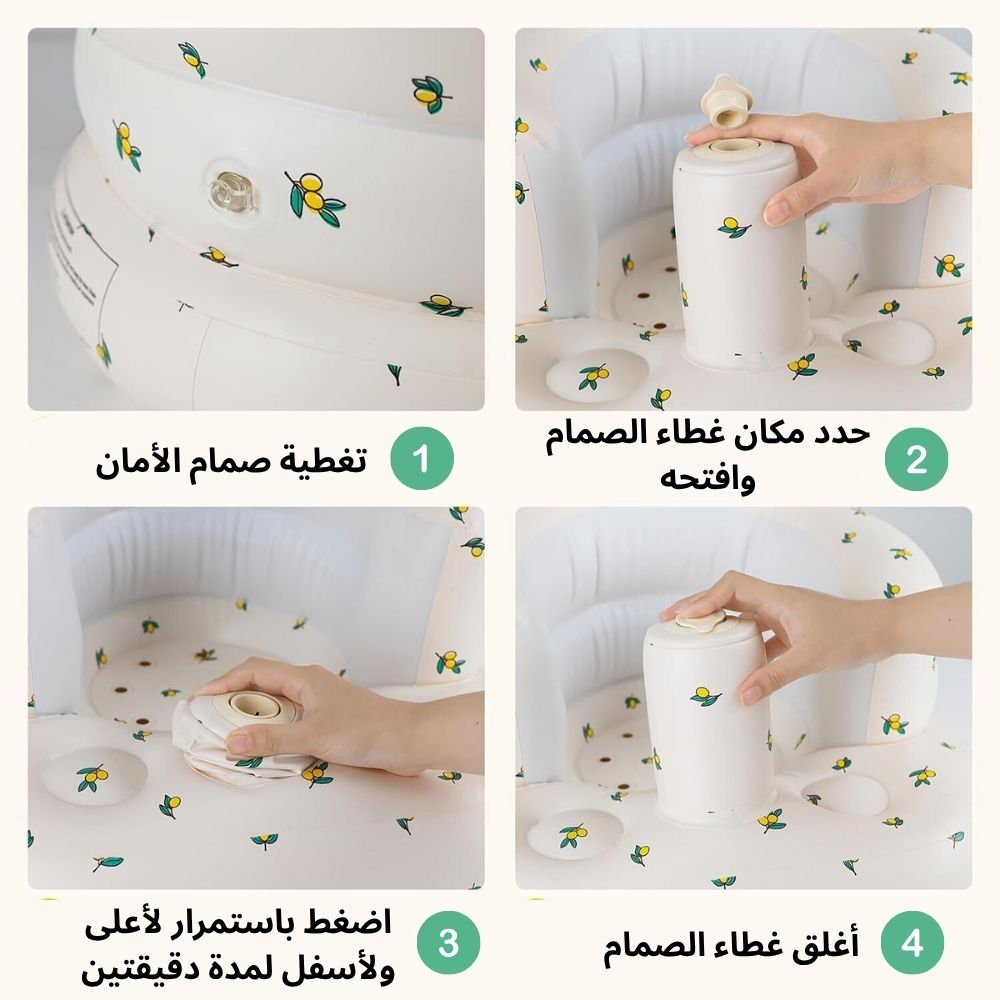 1 تغطية صمام الأمان

2 حدد مكان غطاء الصمام وافتحه

3 اضغط باستمرار لأعلى ولأسفل لمدة دقيقتين

4 أغلق غطاء الصمام